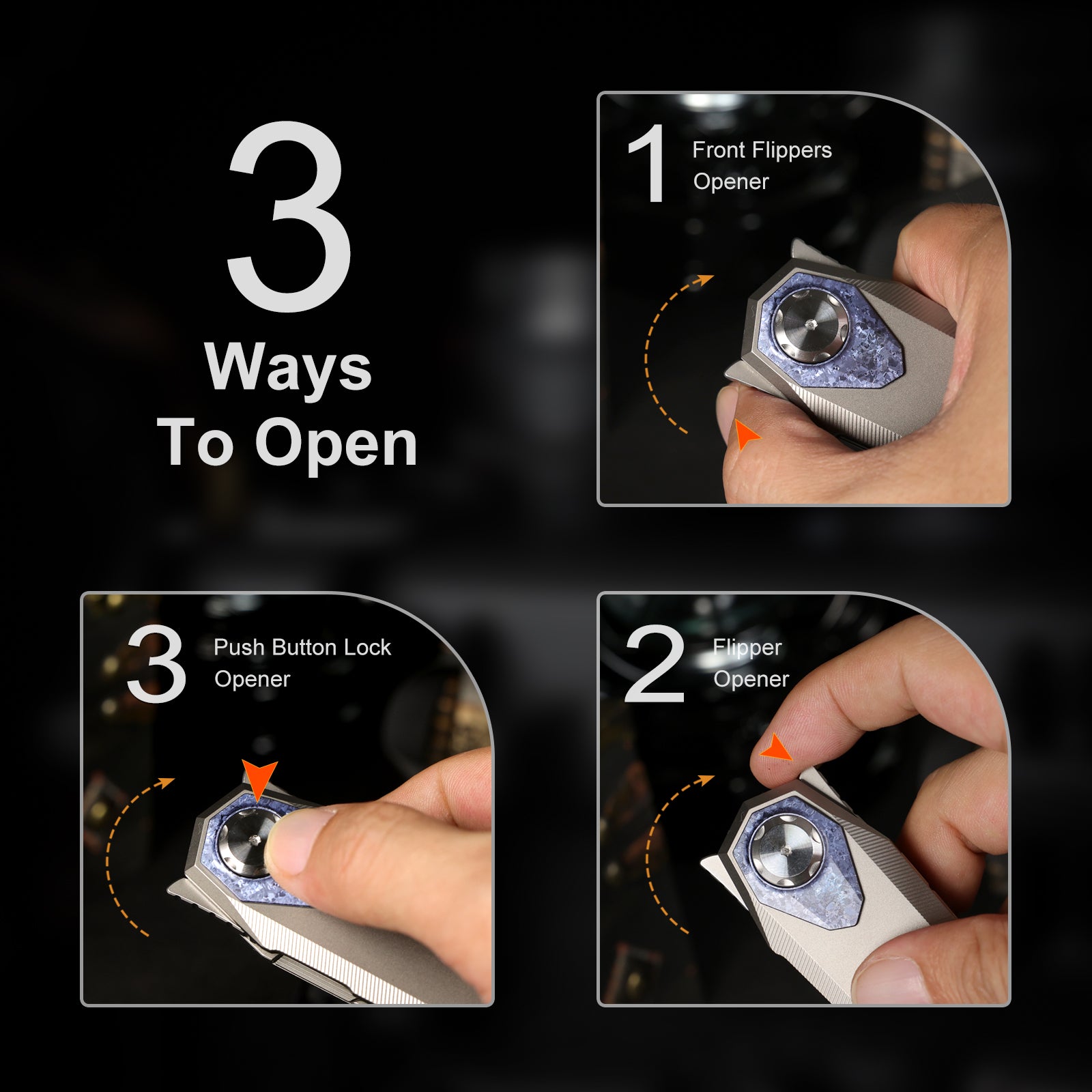 3
Ways
To Open

1 Front Flippers Opener

3 Push Button Lock Opener

2 Flipper Opener