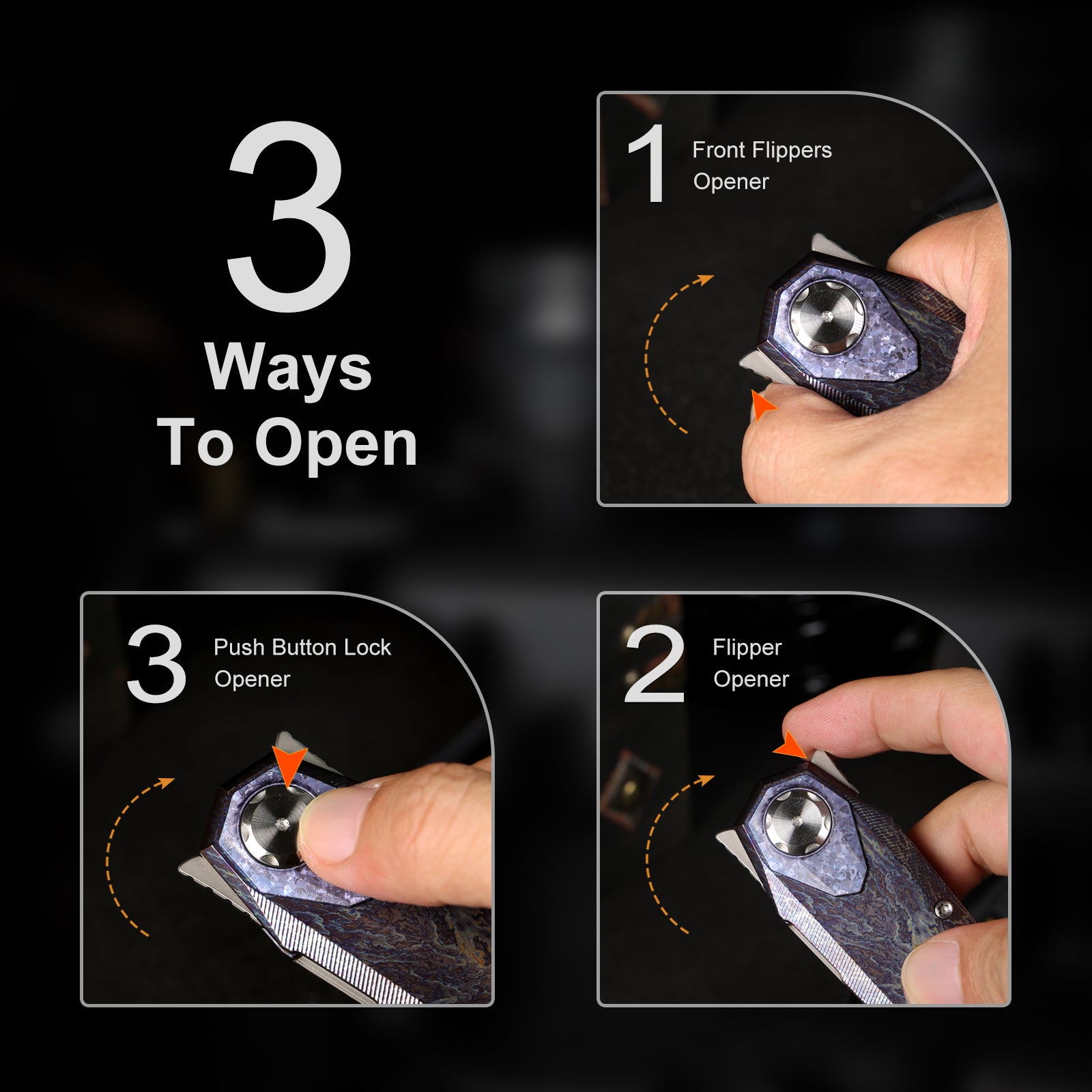 3
Ways
To Open

1 Front Flippers Opener

3 Push Button Lock Opener

2 Flipper Opener