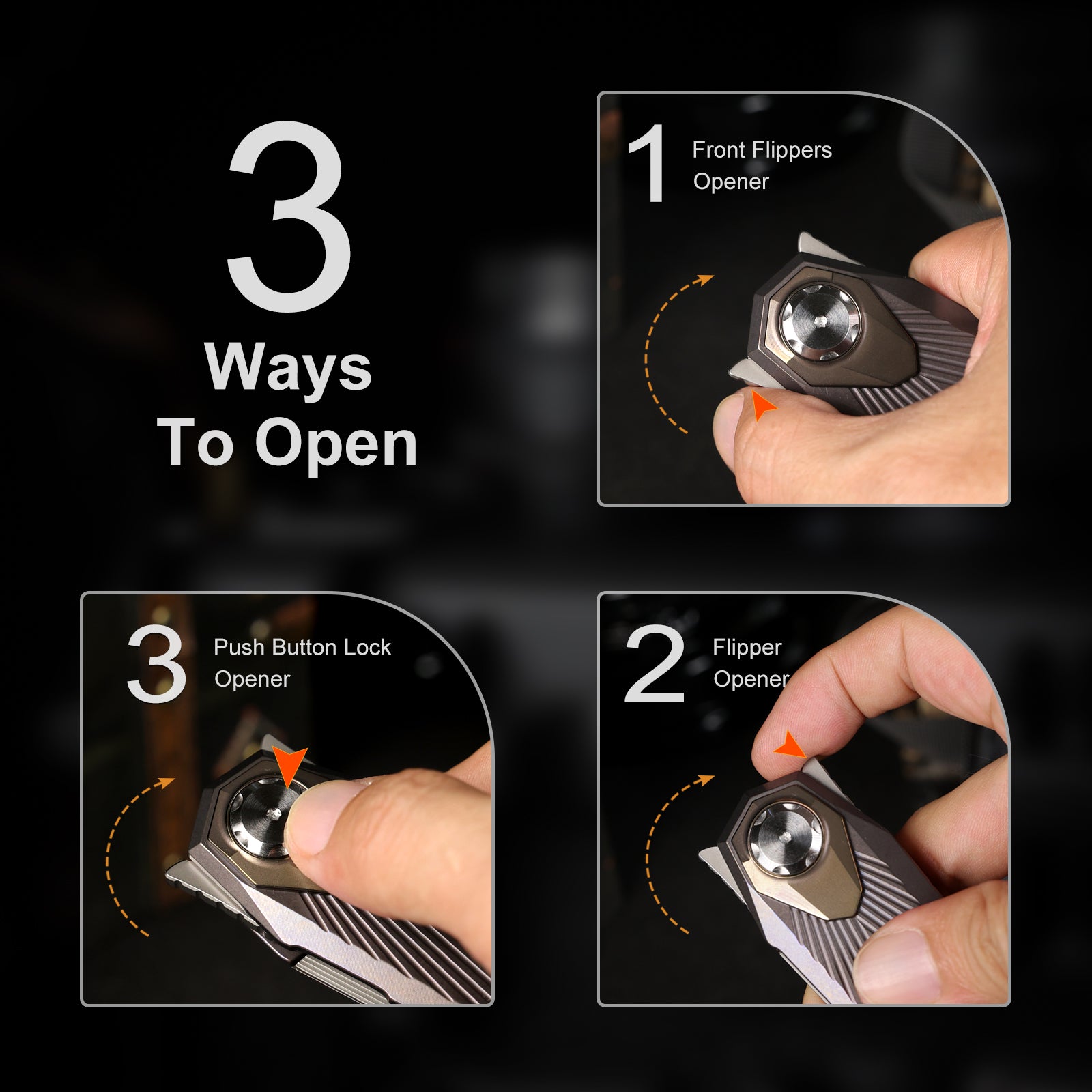 3
Ways
To Open

1 Front Flippers Opener

3 Push Button Lock Opener

2 Flipper Opener