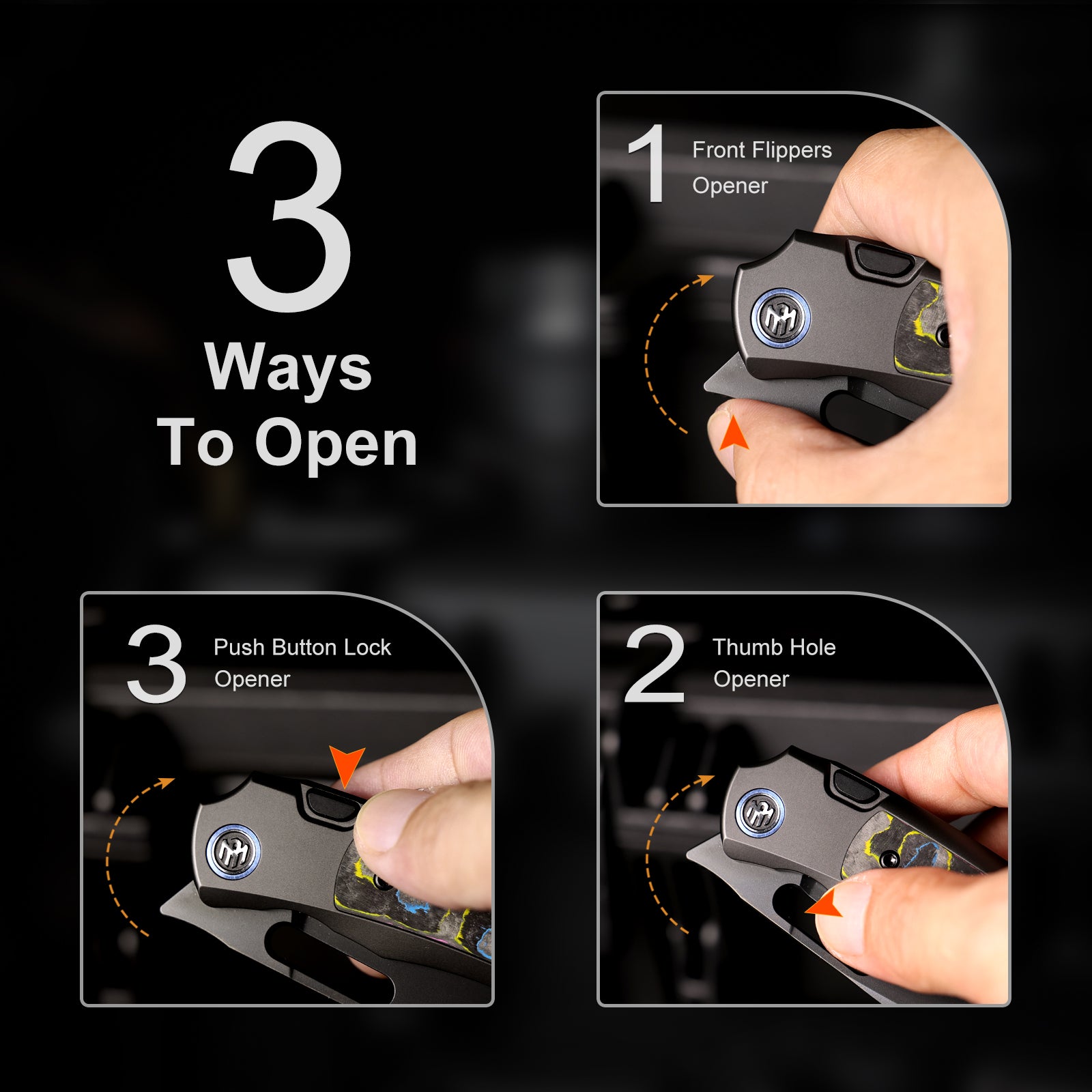 3
Ways
To Open

1 Front Flippers Opener

3 Push Button Lock Opener

2 Thumb Hole Opener