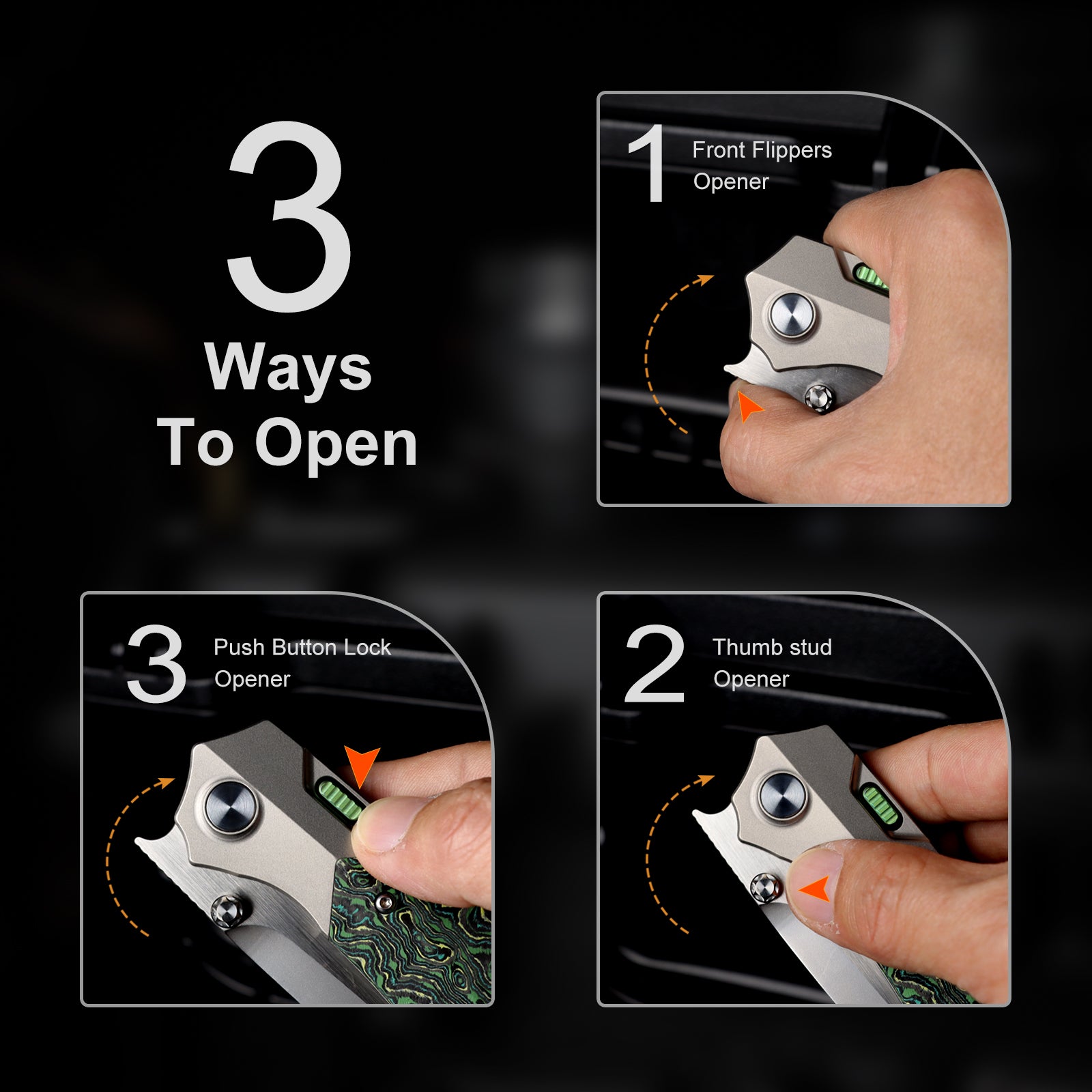 3
Ways
To Open

1 Front Flippers Opener

3 Push Button Lock Opener

2 Thumb stud Opener