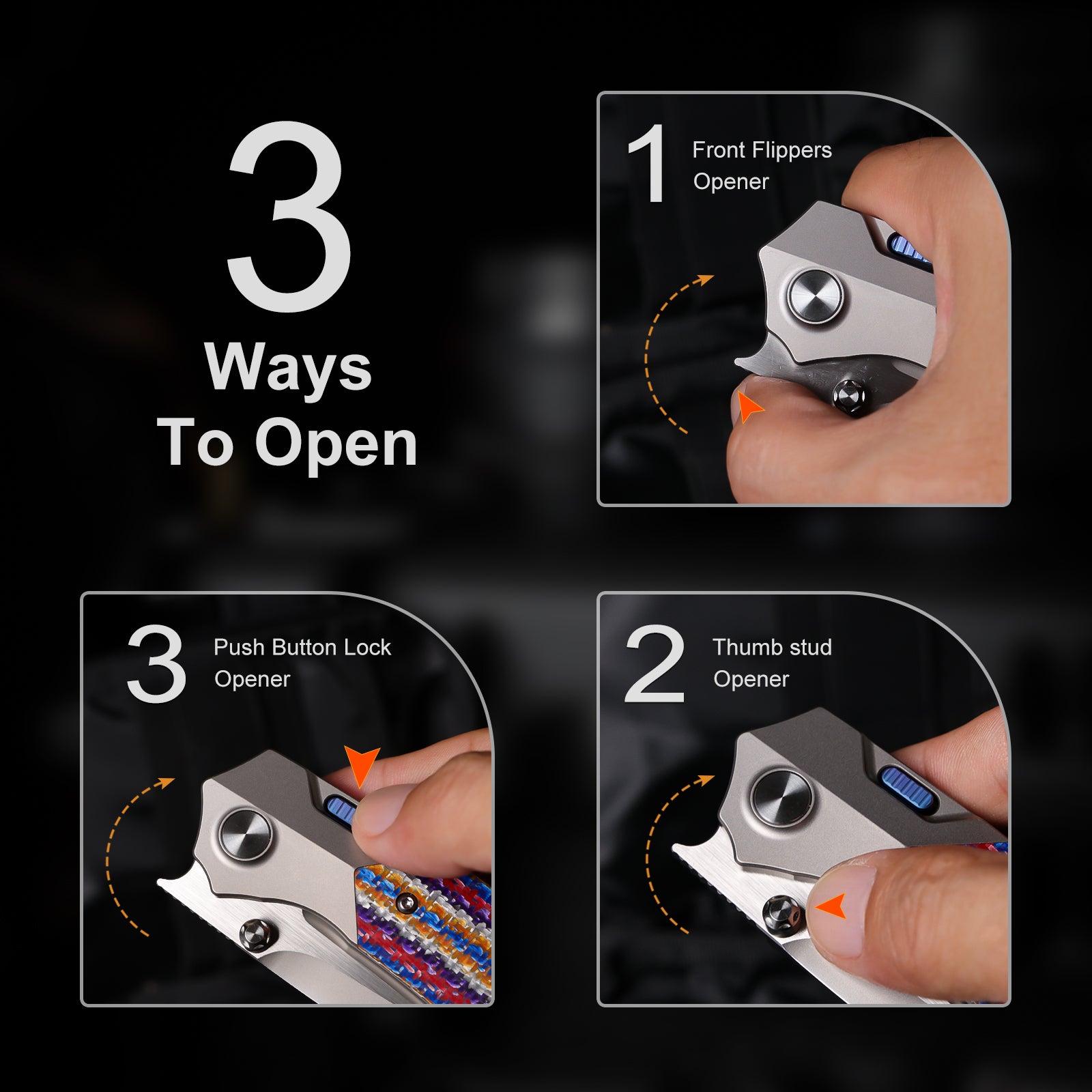 3
Ways
To Open

1 Front Flippers Opener

3 Push Button Lock Opener

2 Thumb stud Opener