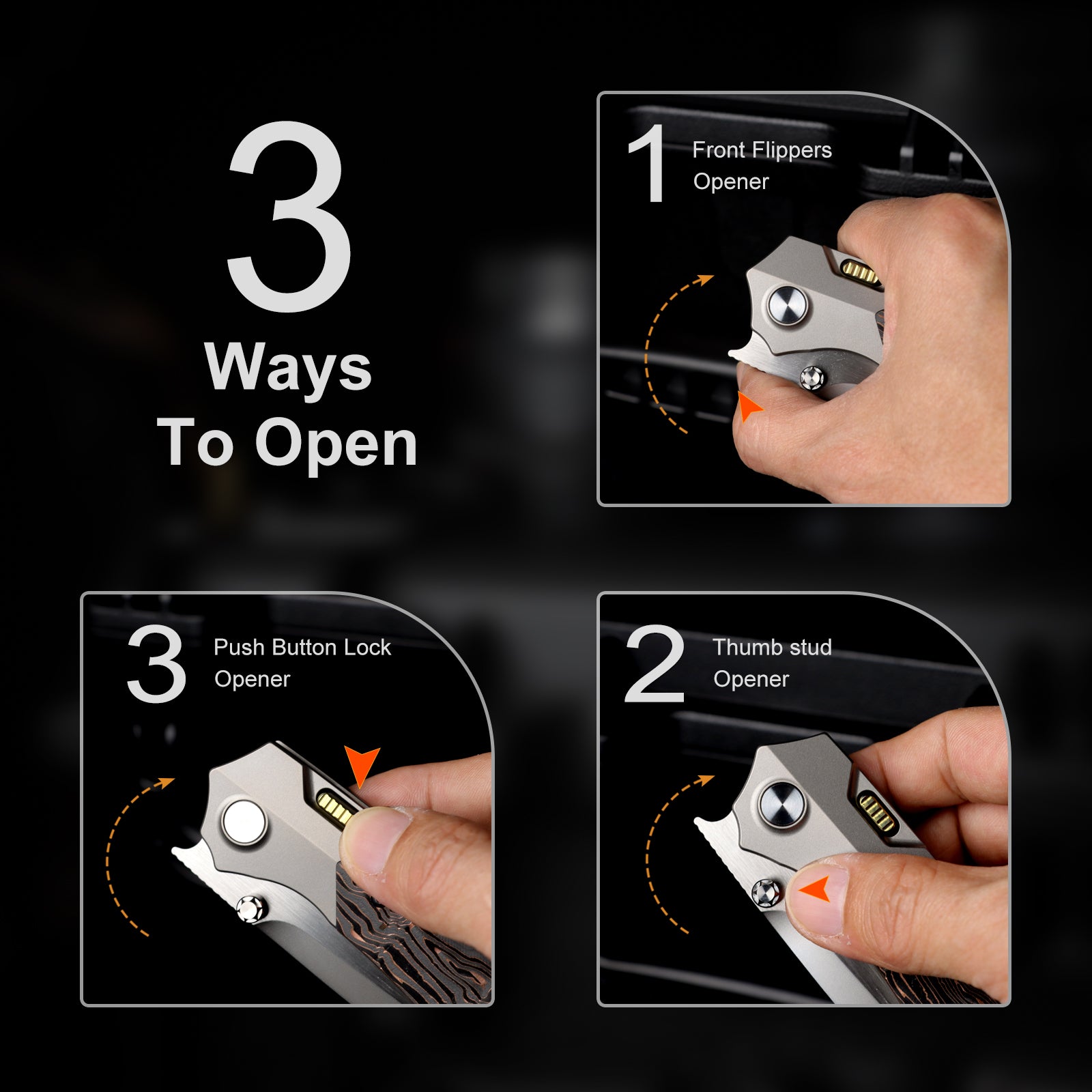 3
Ways
To Open

1 Front Flippers
Opener

3 Push Button Lock
Opener

2 Thumb stud
Opener