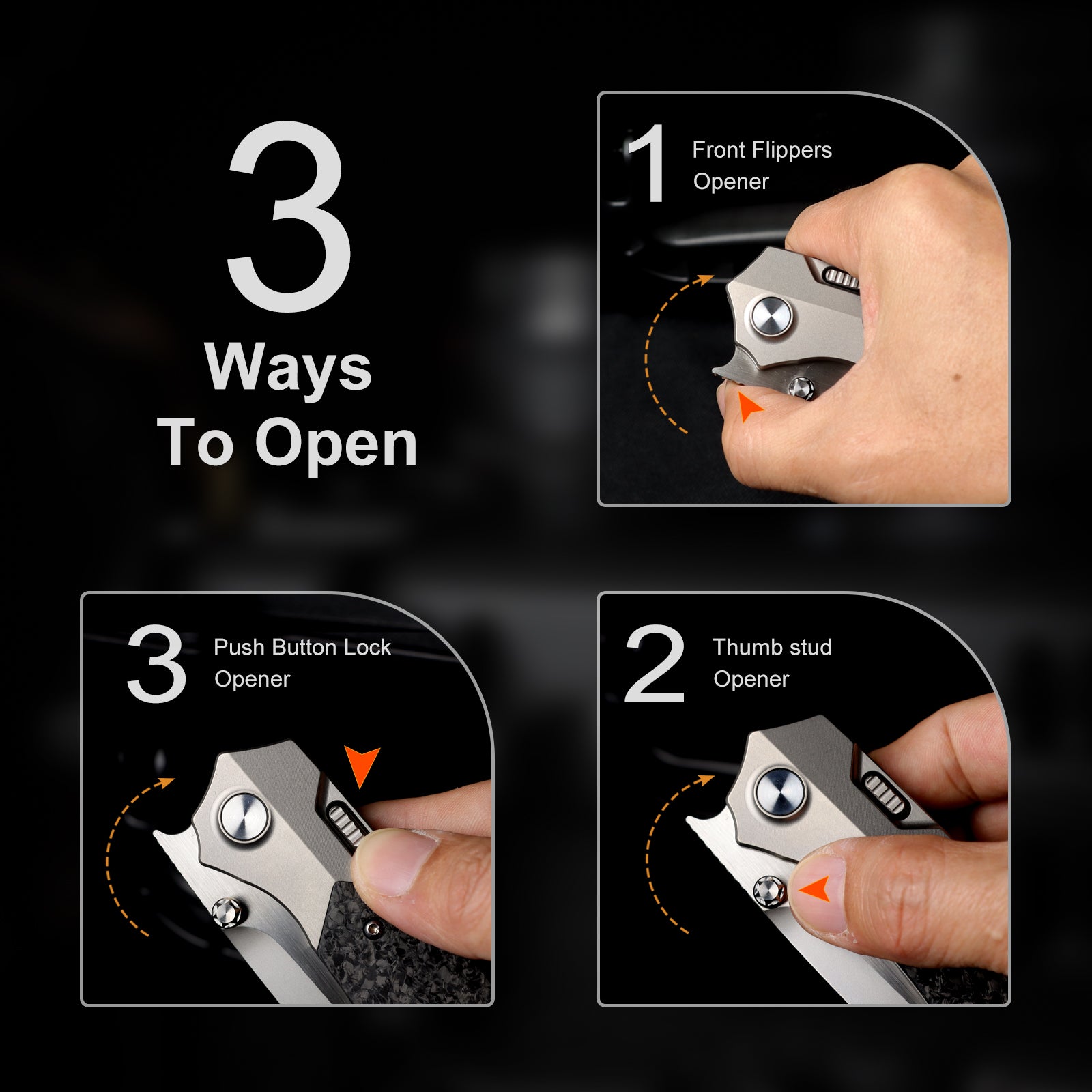 3
Ways
To Open

1 Front Flippers Opener

3 Push Button Lock Opener

2 Thumb stud Opener