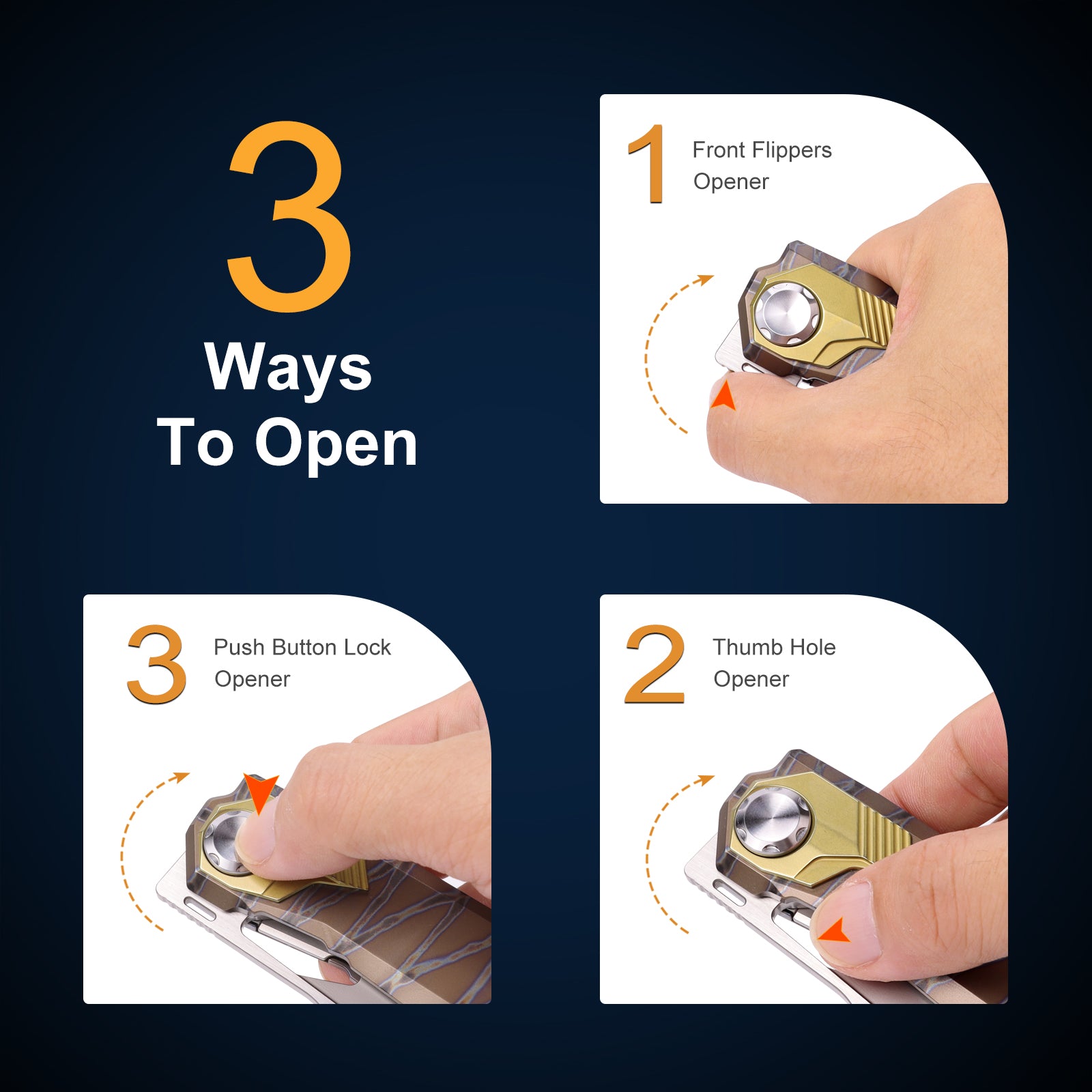 3
Ways
To Open

1 Front Flippers Opener

3 Push Button Lock Opener

2 Thumb Hole Opener