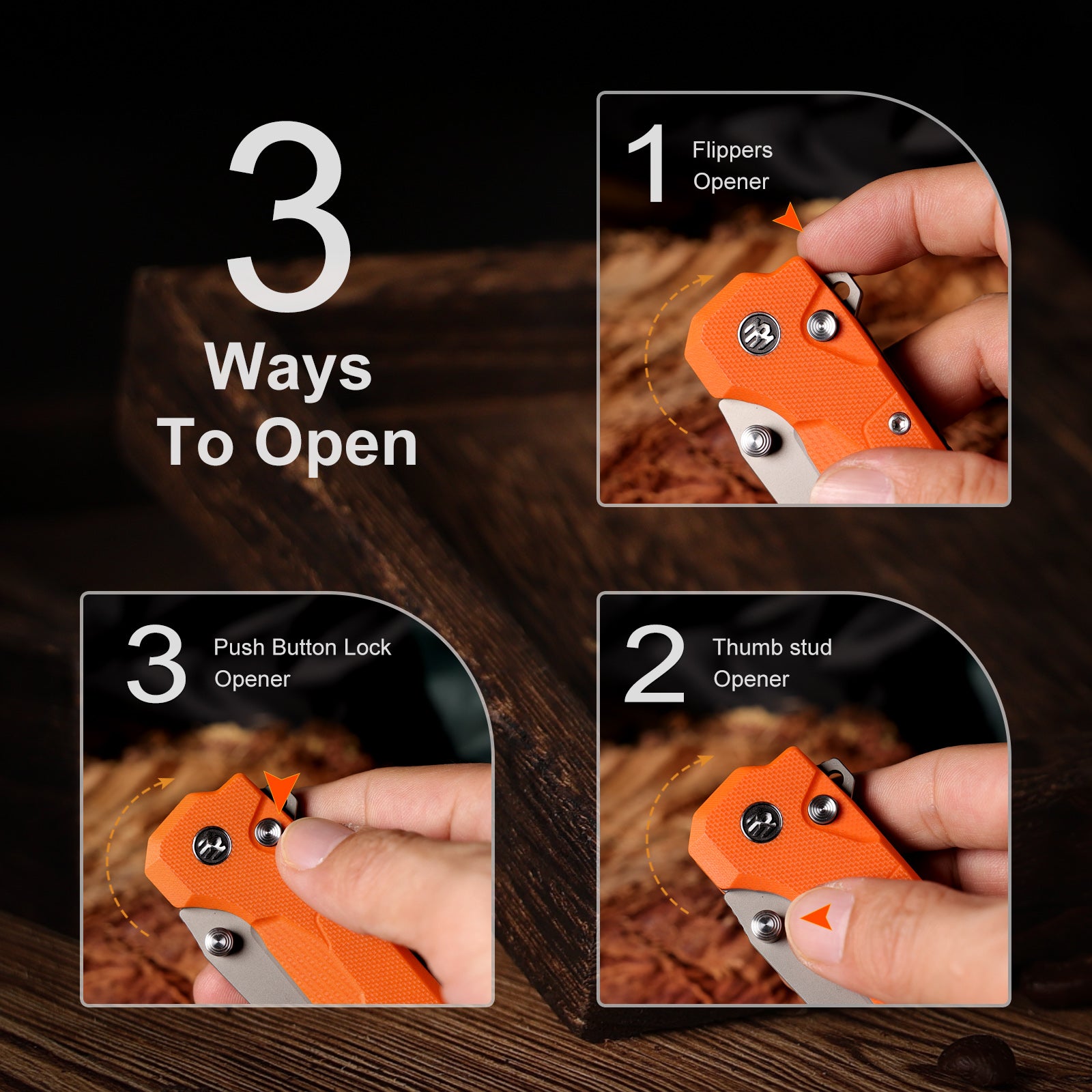 3
Ways
To Open

1 Flippers Opener

3 Push Button Lock Opener

2 Thumb stud Opener