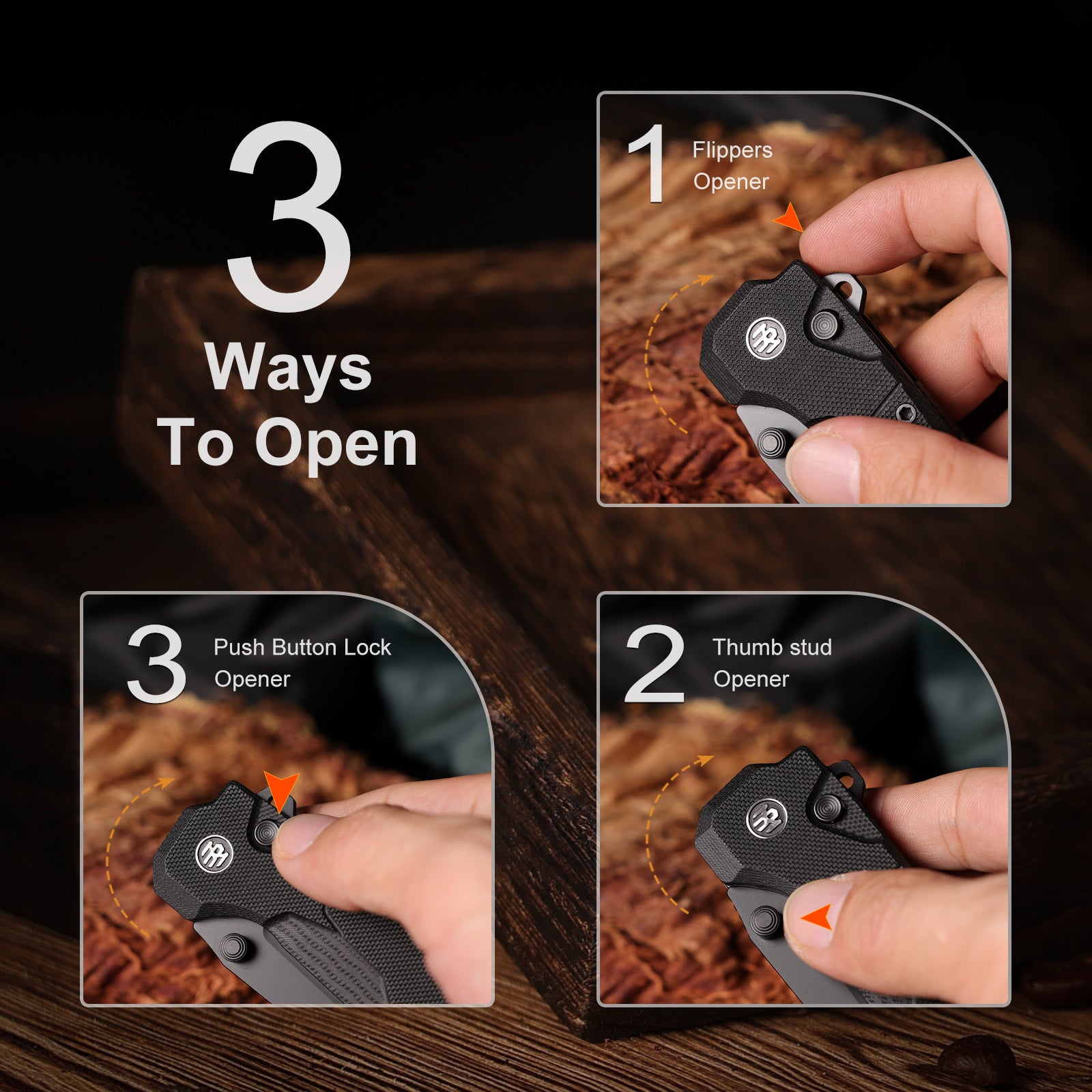 3
Ways
To Open

1 Flippers Opener

3 Push Button Lock Opener

2 Thumb stud Opener