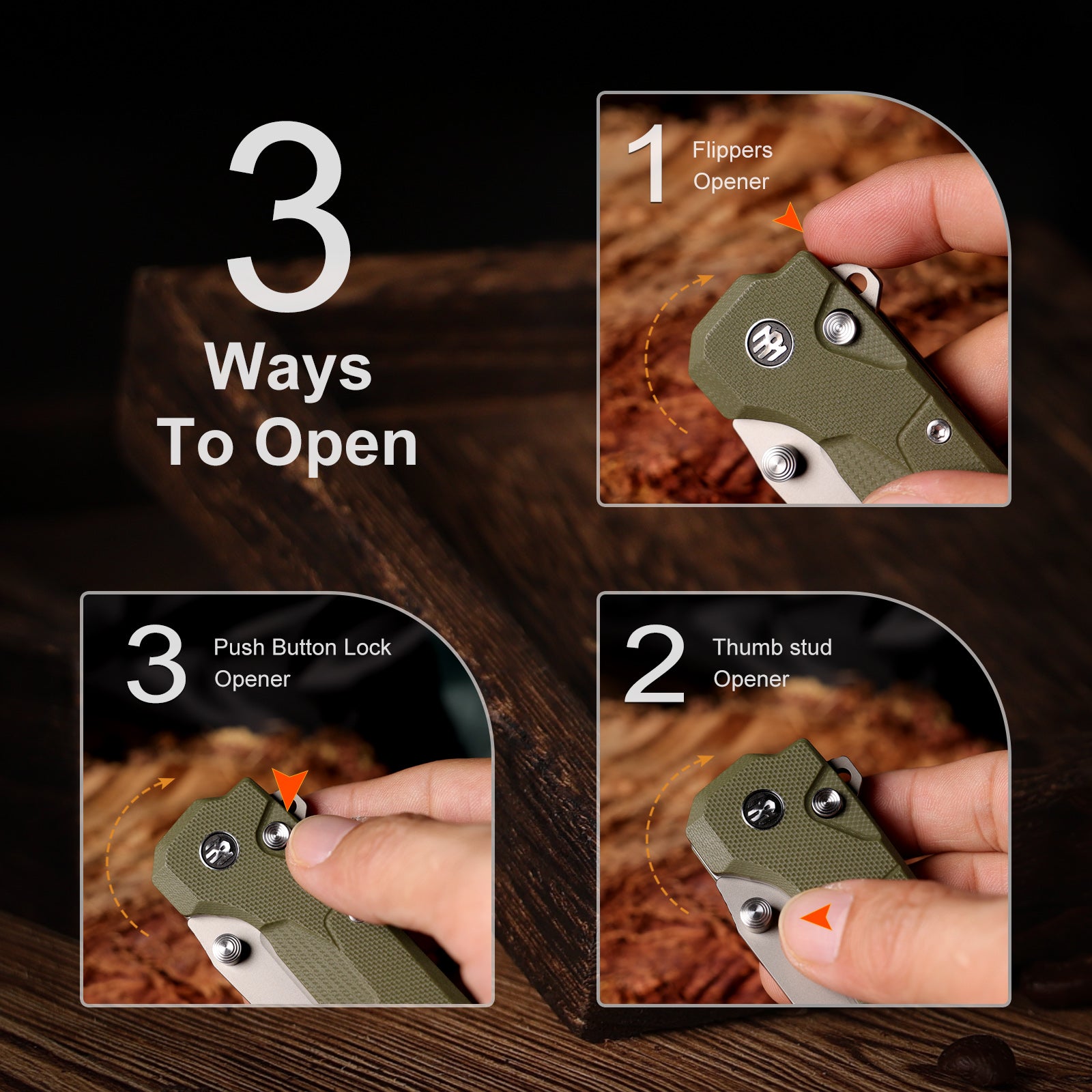 3
Ways
To Open

1 Flippers Opener

3 Push Button Lock Opener

2 Thumb stud Opener