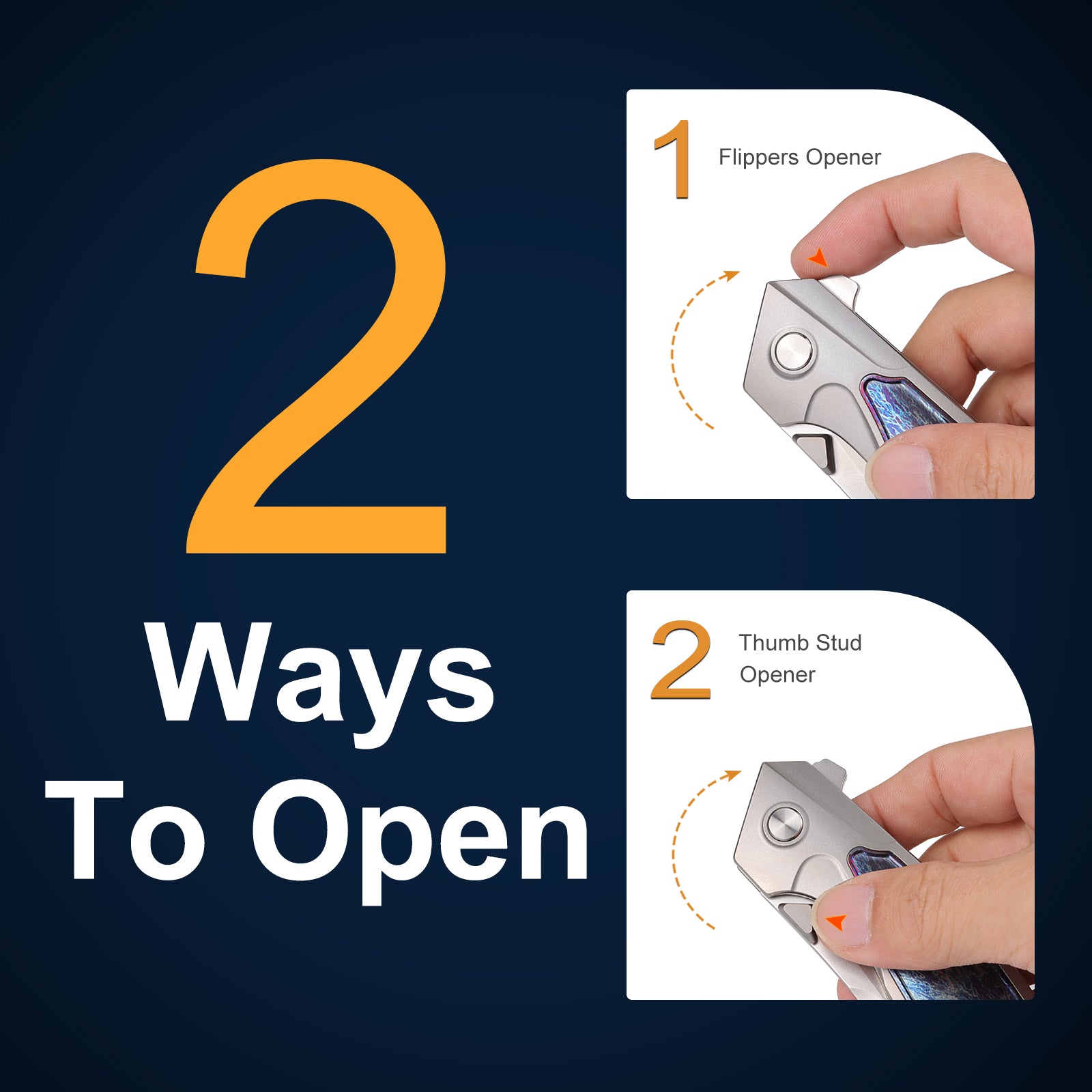 2 Ways To Open

1 Flippers Opener

2 Thumb Stud Opener