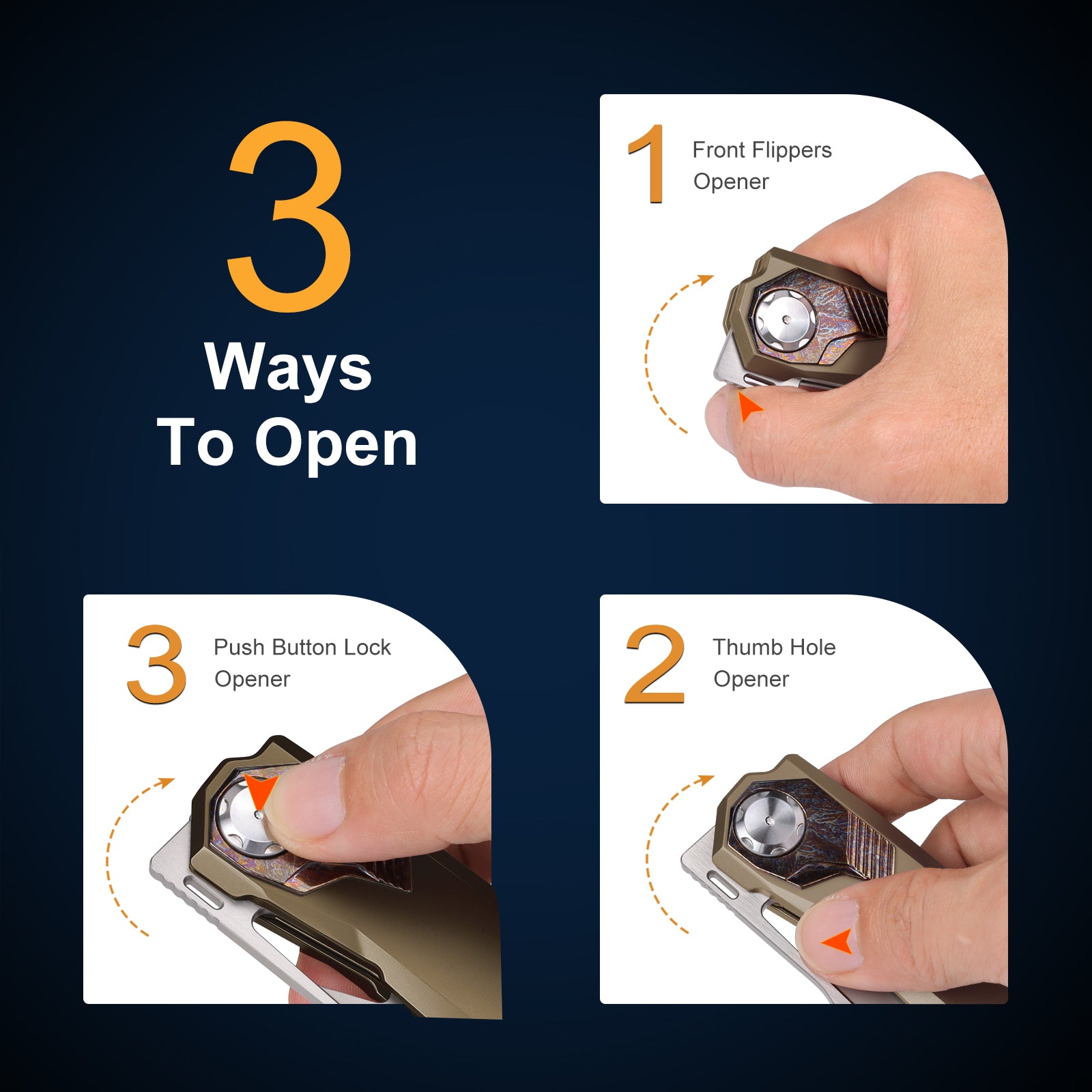 3
Ways
To Open

1 Front Flippers Opener

3 Push Button Lock Opener

2 Thumb Hole Opener